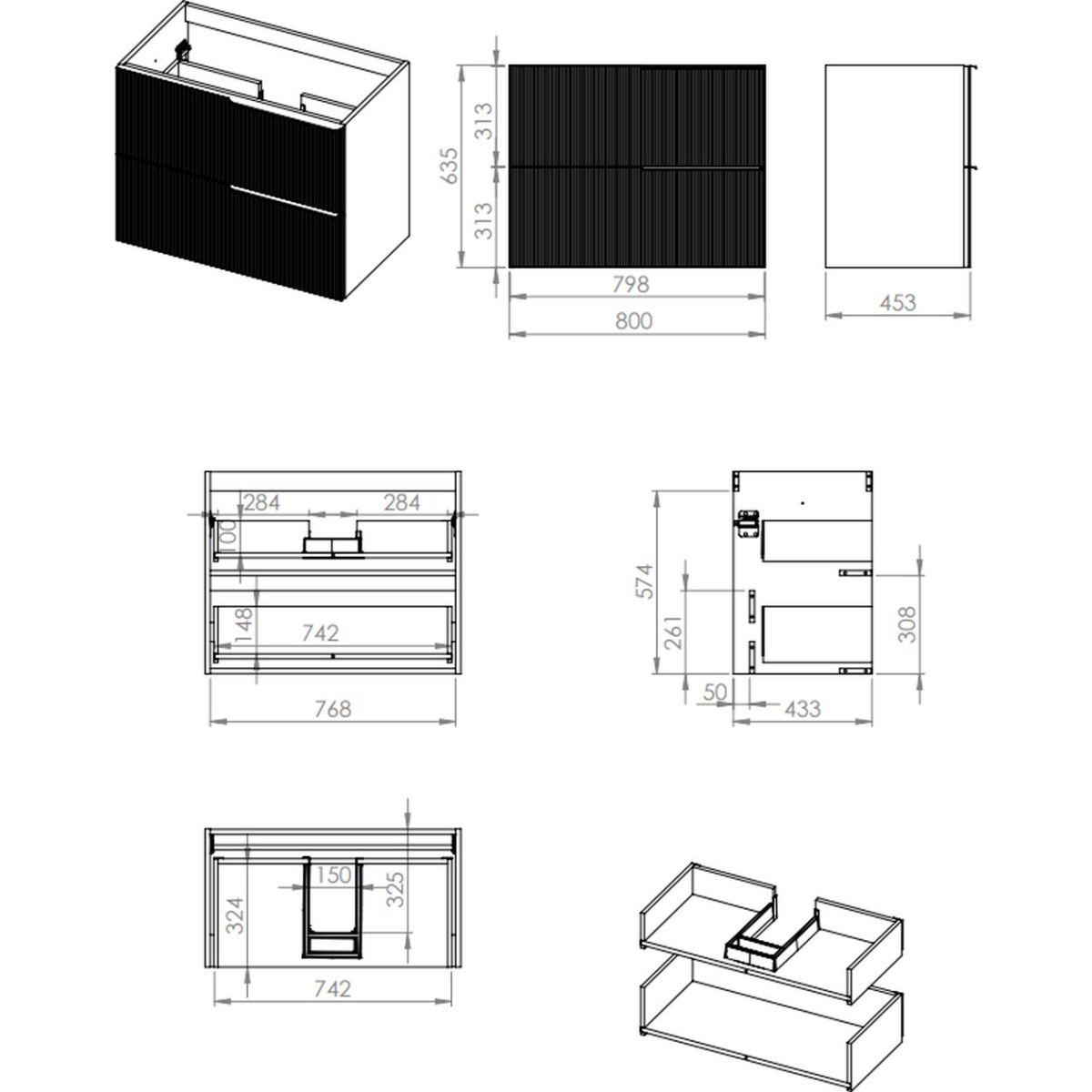 635
313
313
798
800
453

284
284
100
148
742
768

574
261
308
50
433

150
325
324
742