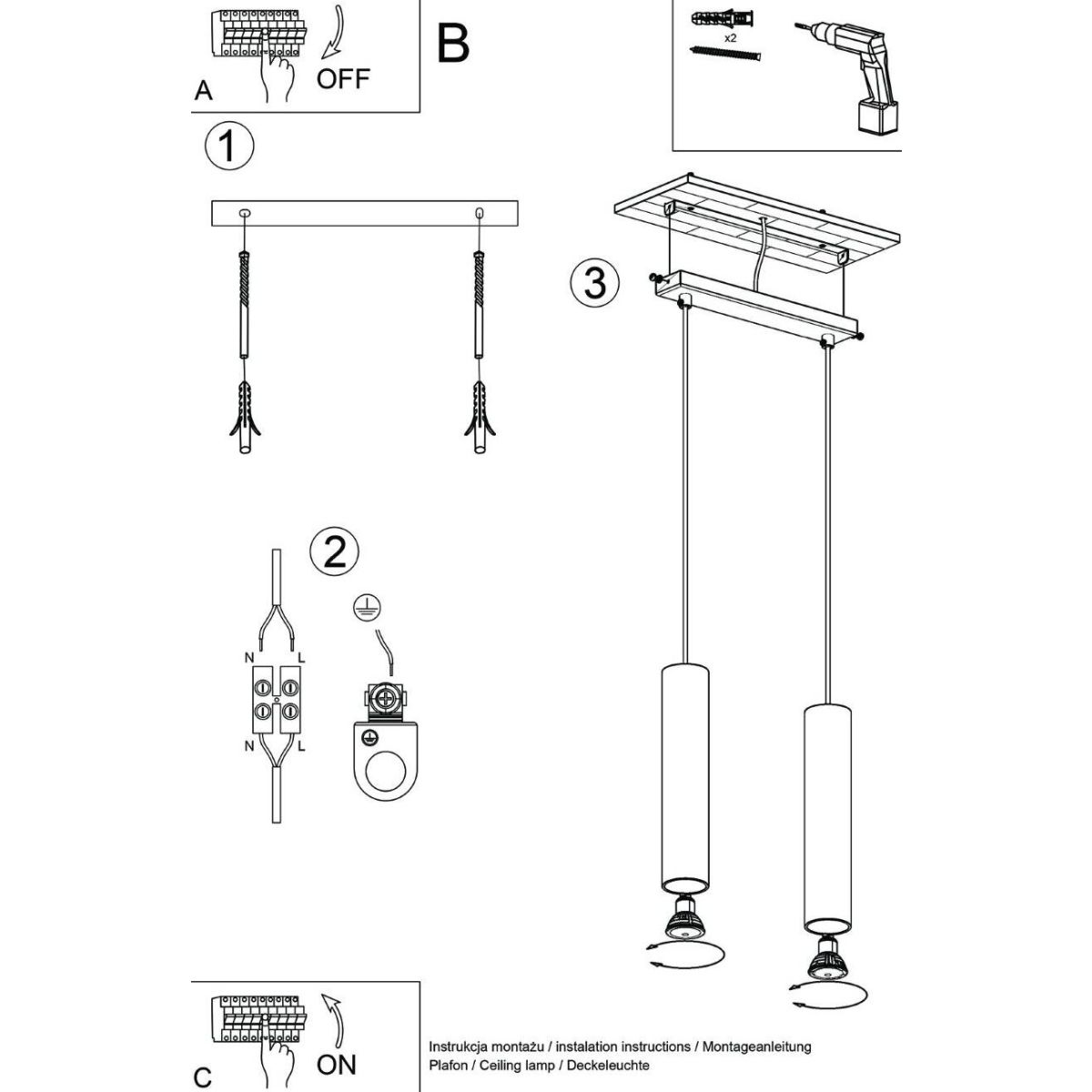 A OFF

B

x2

1

3

2

N L

N L

C ON

Instrukcja montażu / instalation instructions / Montageanleitung
Plafon / Ceiling lamp / Deckeleuchte