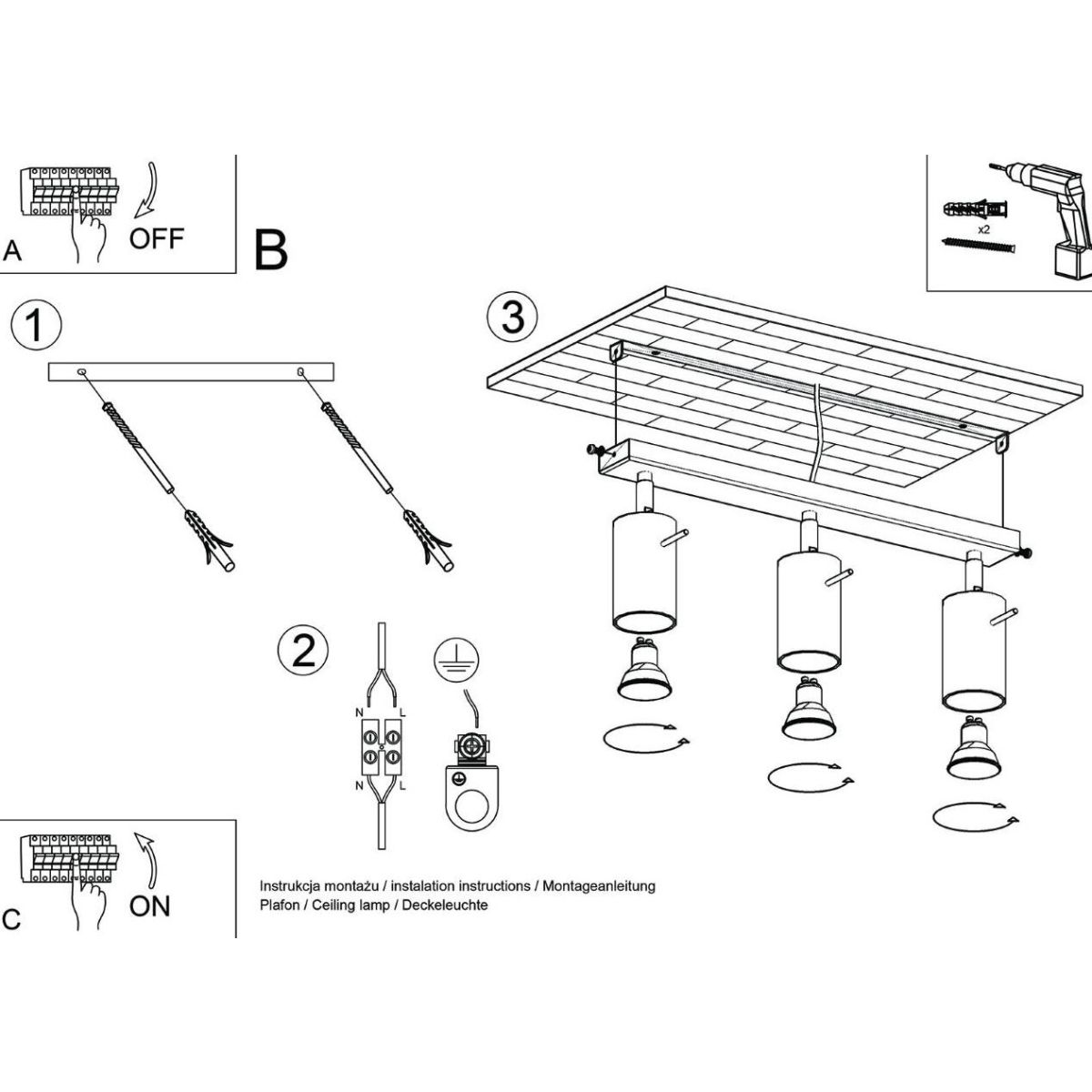 A
OFF
B
x2
1
3
2
N
L
N
L
C
ON
Instrukcja montażu / instalation instructions / Montageanleitung
Plafon / Ceiling lamp / Deckeleuchte