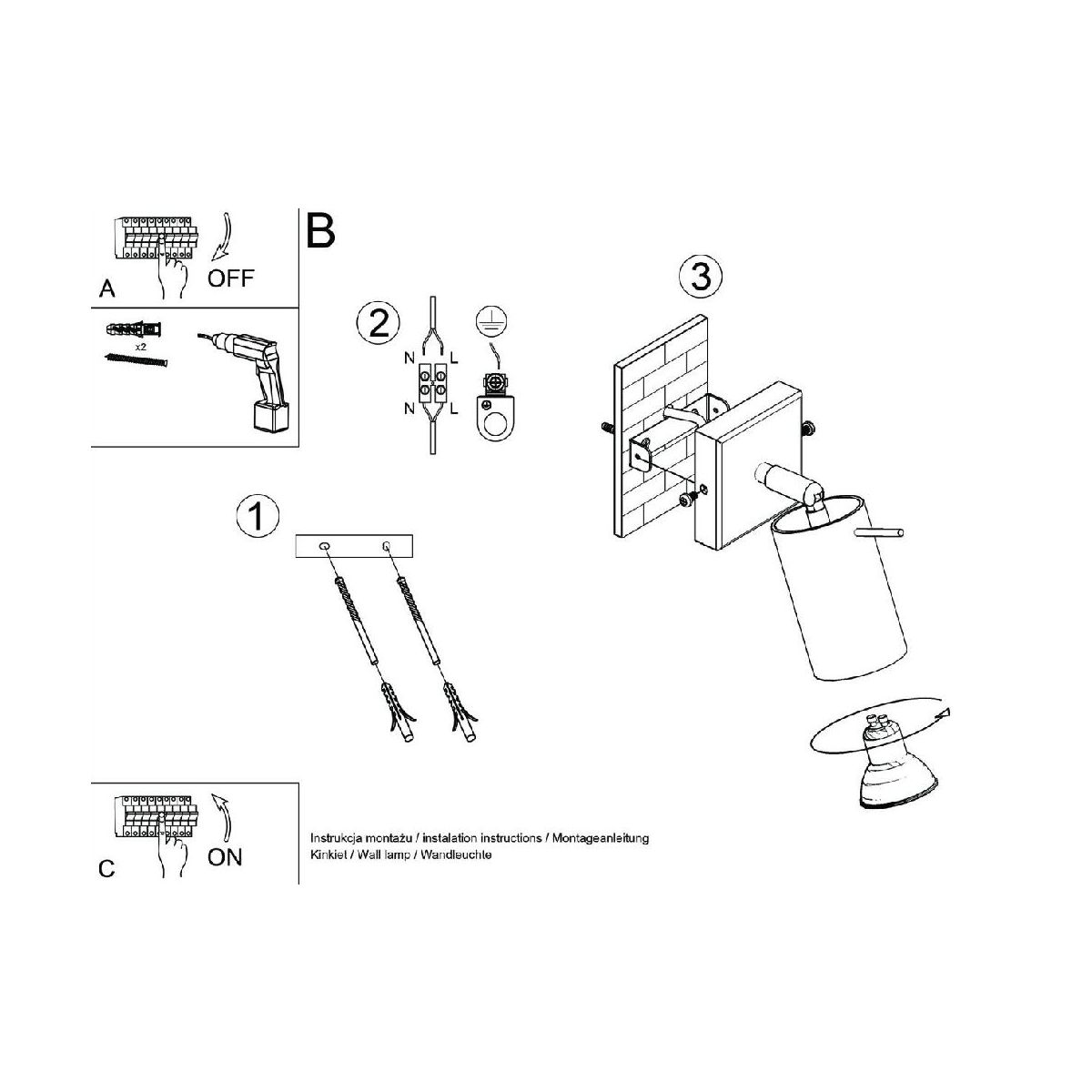 A
OFF

x2

B

2
N
L
N
L

3

1

C
ON

Instrukcja montażu / instalation instructions / Montageanleitung
Kinkiet / Wall lamp / Wandleuchte