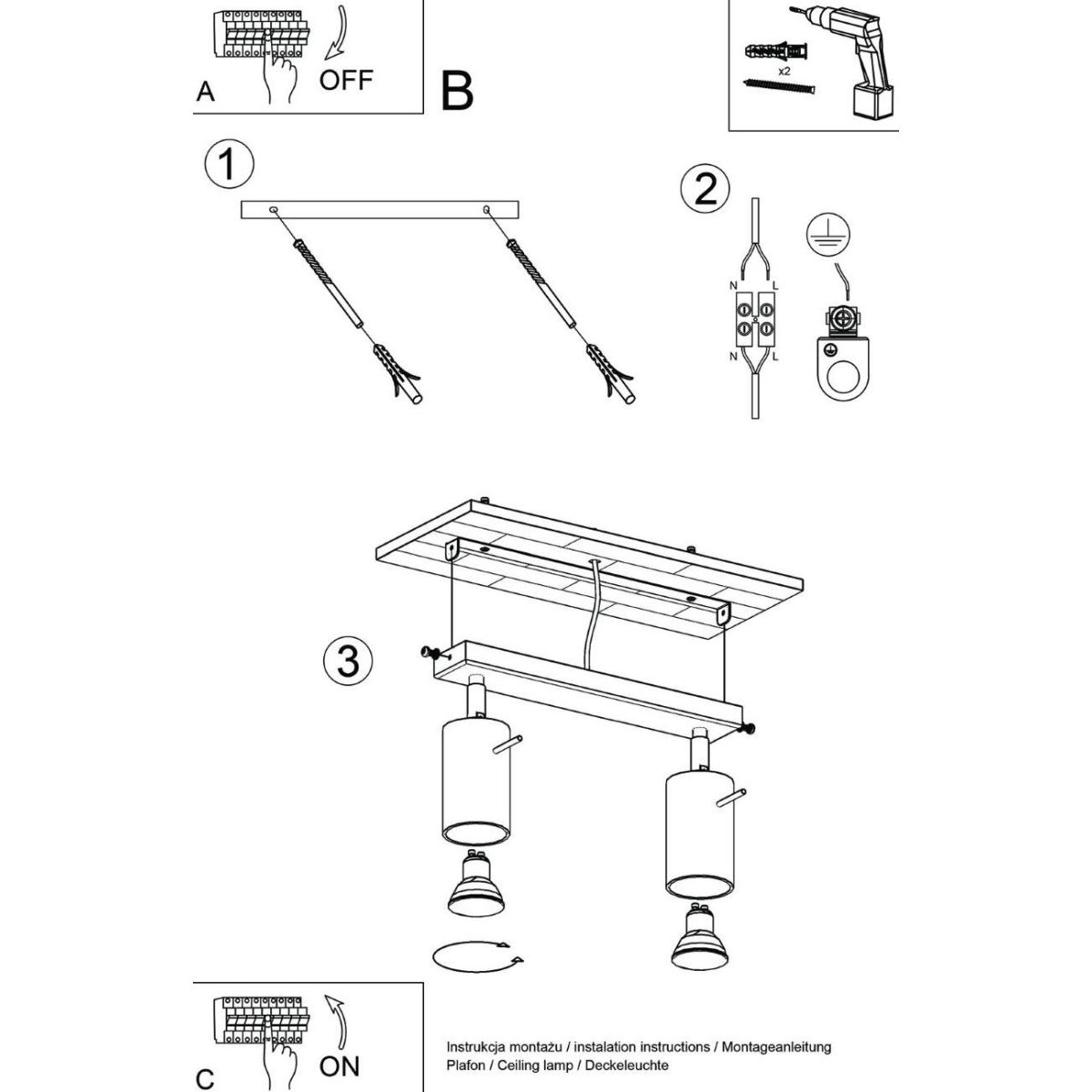 A
OFF
B
x2
1
2
N
L
N
L
3
C
ON
Instrukcja montażu / instalation instructions / Montageanleitung
Plafon / Ceiling lamp / Deckeleuchte