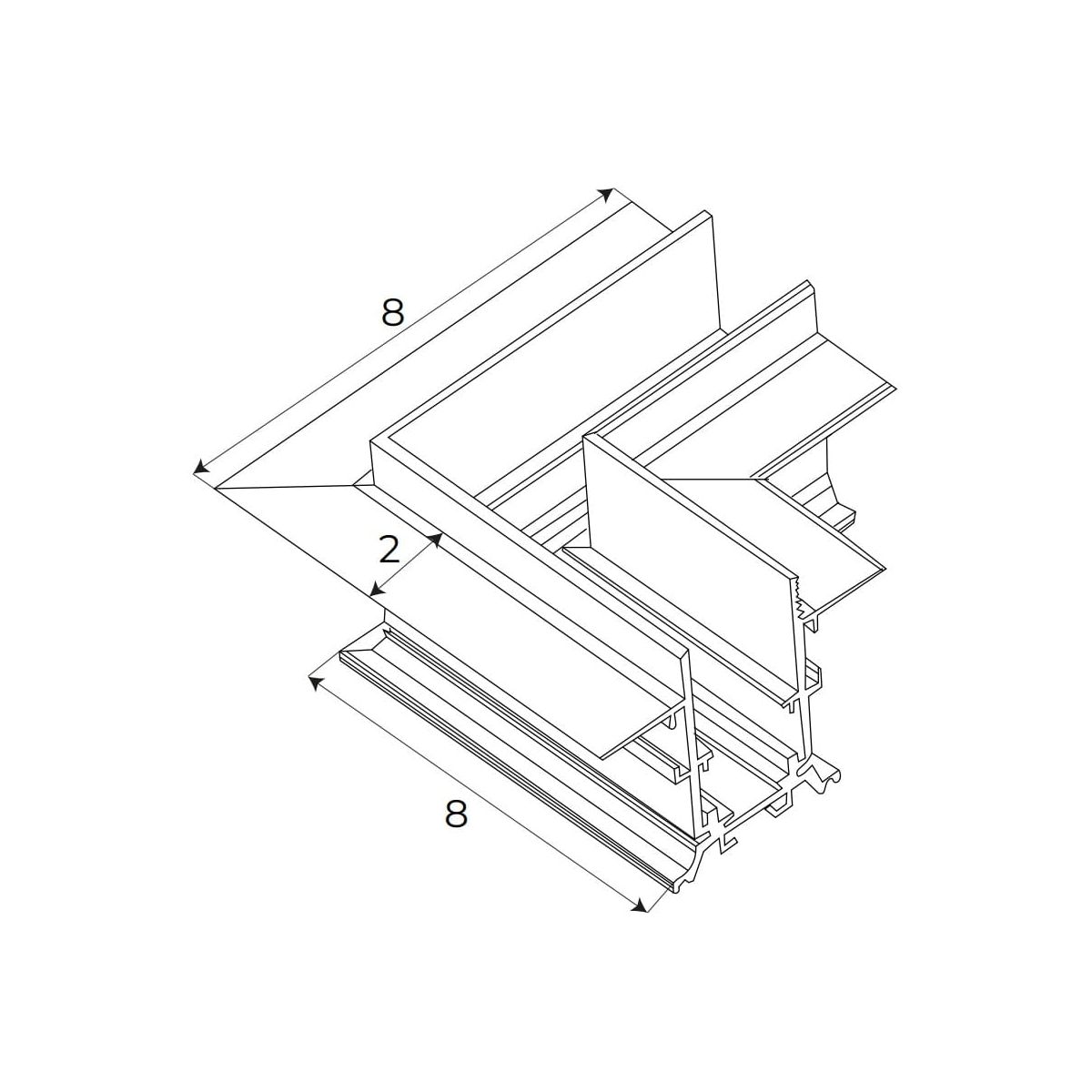 8

2

8