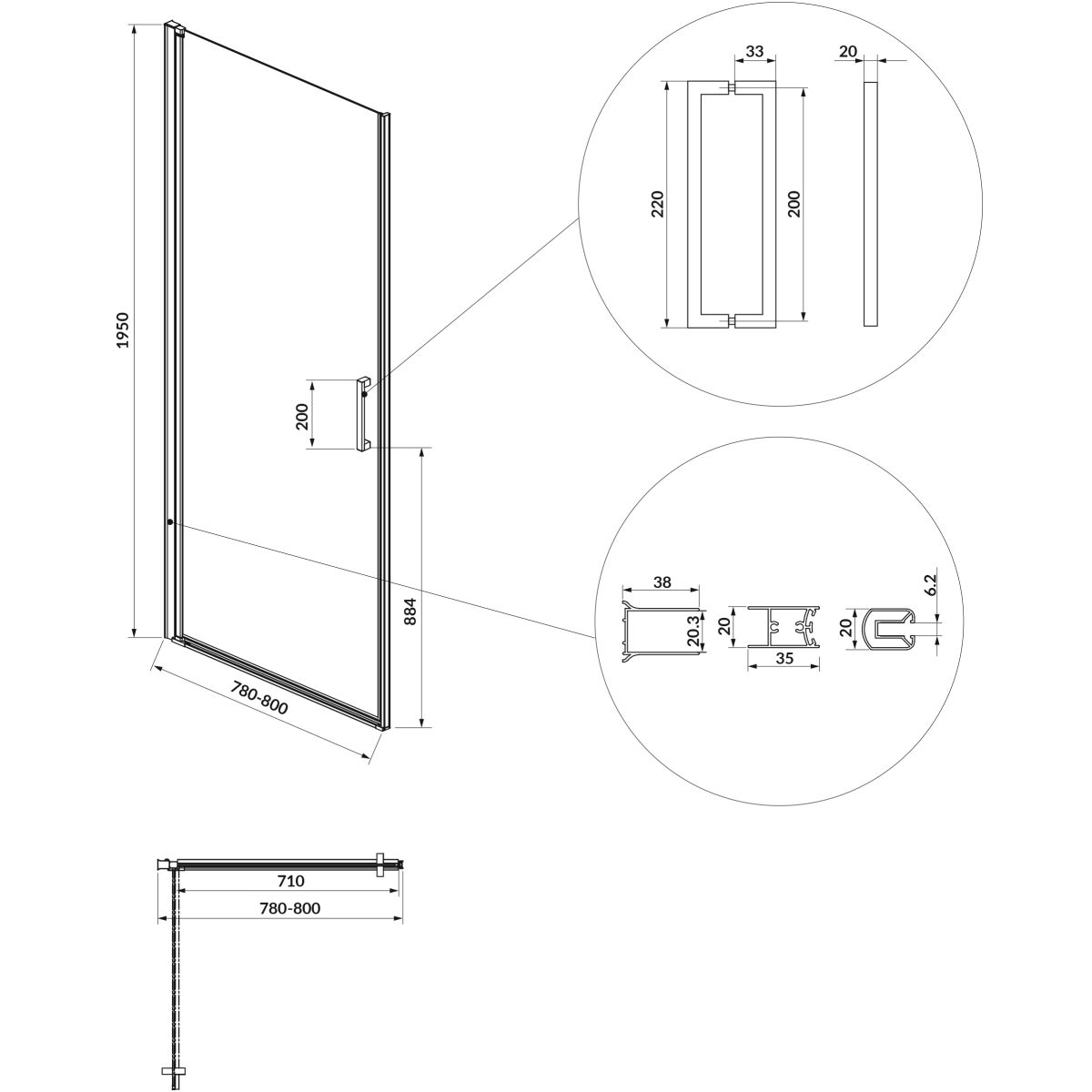 1950
200
884
780-800
33
20
220
200
38
20.3
20
35
20
6.2
710
780-800