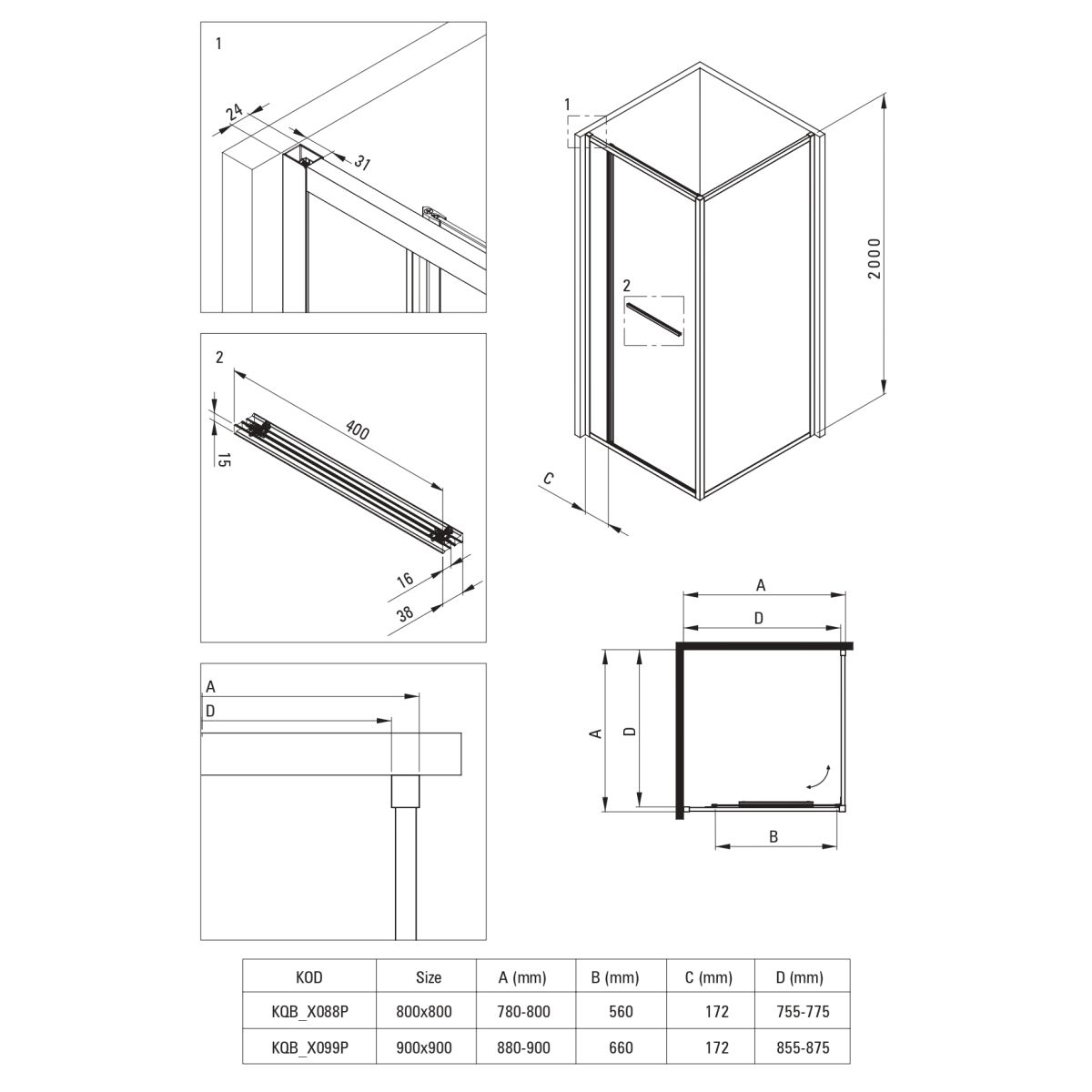 1

24

31

2

400

15

16

38

A

D

1

2

2000

C

A

D

A

D

B

| KOD | Size | A (mm) | B (mm) | C (mm) | D (mm) |
|---|---|---|---|---|---|
| KQB_X088P | 800x800 | 780-800 | 560 | 172 | 755-775 |
| KQB_X099P | 900x900 | 880-900 | 660 | 172 | 855-875 |